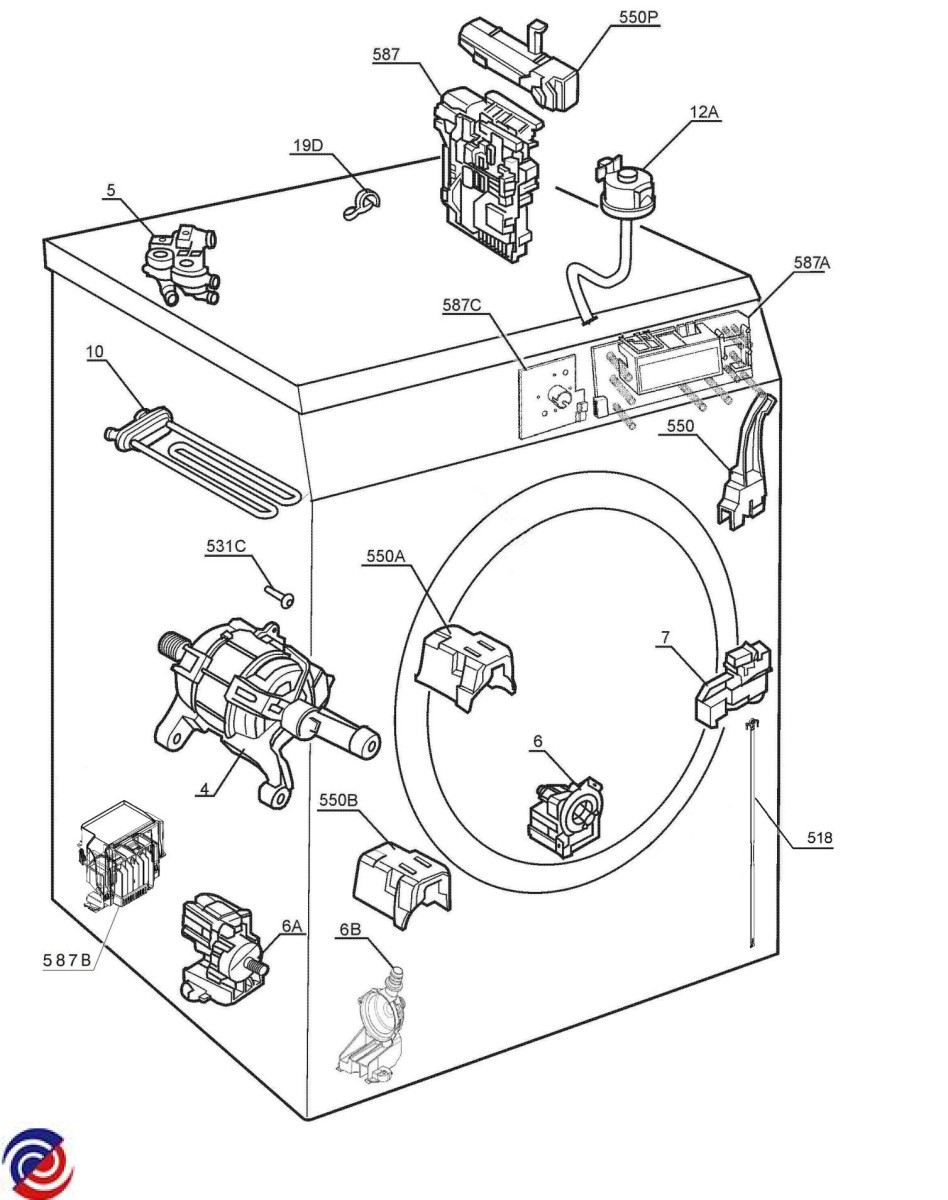 550P
587
12A
19D
5
587A
587C
10
550
531C
550A
7
6
4
550B
518
6A
6B
587B